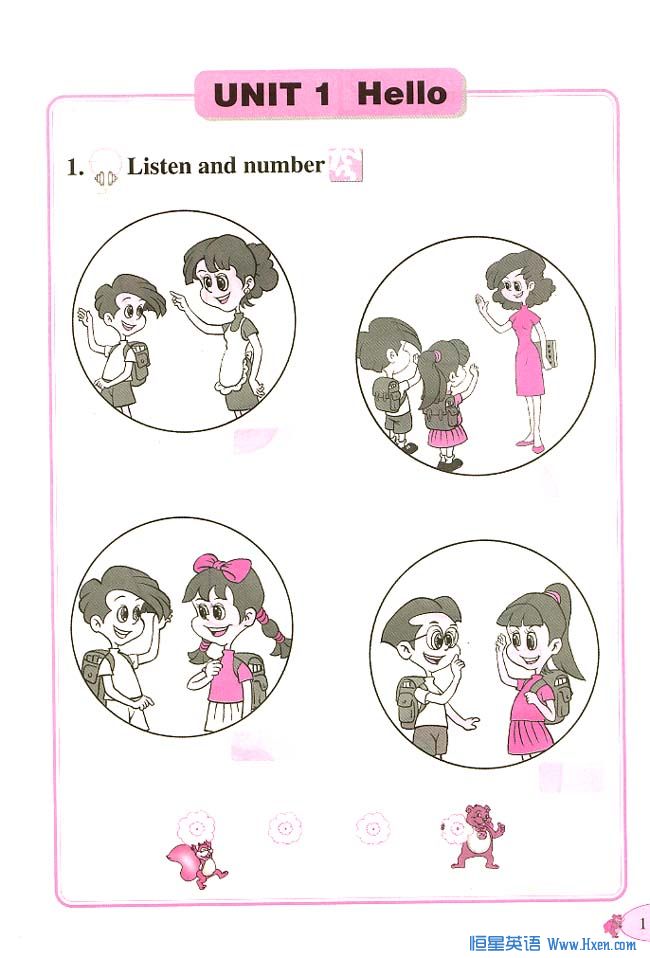 UNIT 1 Hello

1. Listen and number

1

恒星英语 Www.Hxen.com